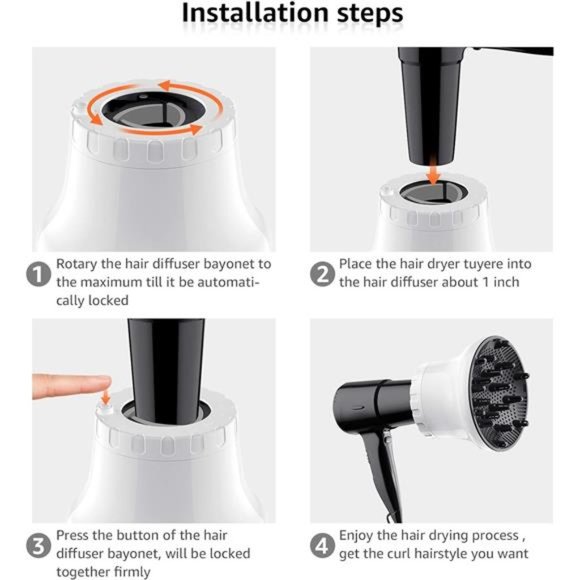 Installation steps

1 Rotary the hair diffuser bayonet to the maximum till it be automatically locked

2 Place the hair dryer tuyere into the hair diffuser about 1 inch

3 Press the button of the hair diffuser bayonet, will be locked together firmly

4 Enjoy the hair drying process , get the curl hairstyle you want